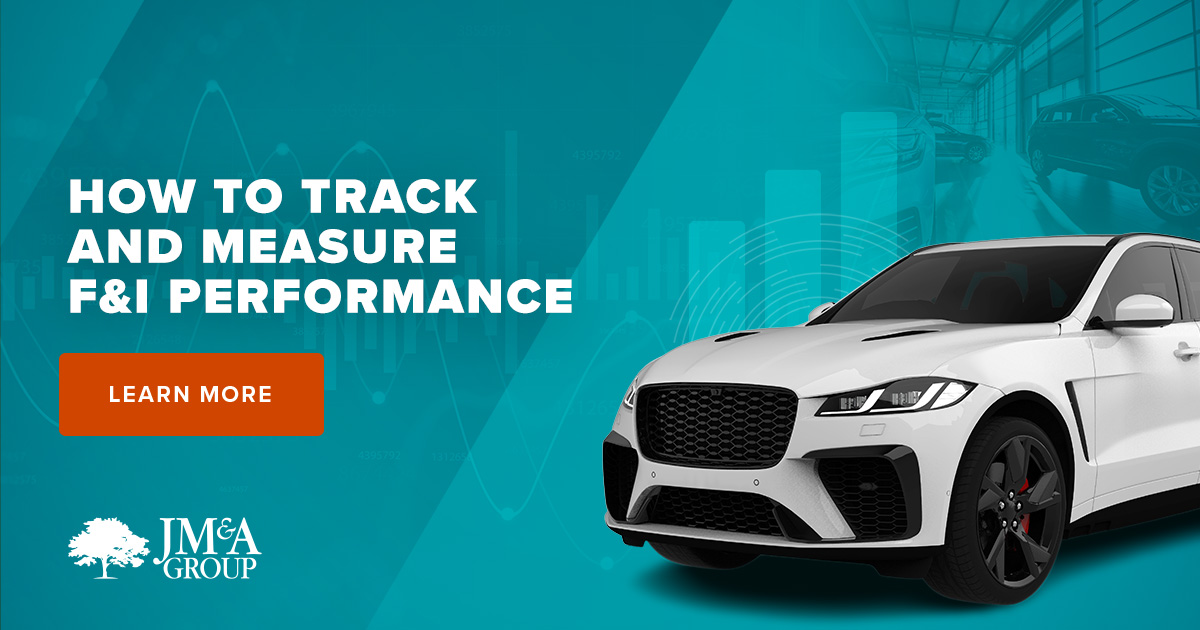 HOW TO TRACK AND MEASURE F&I PERFORMANCE

LEARN MORE

JM&A GROUP