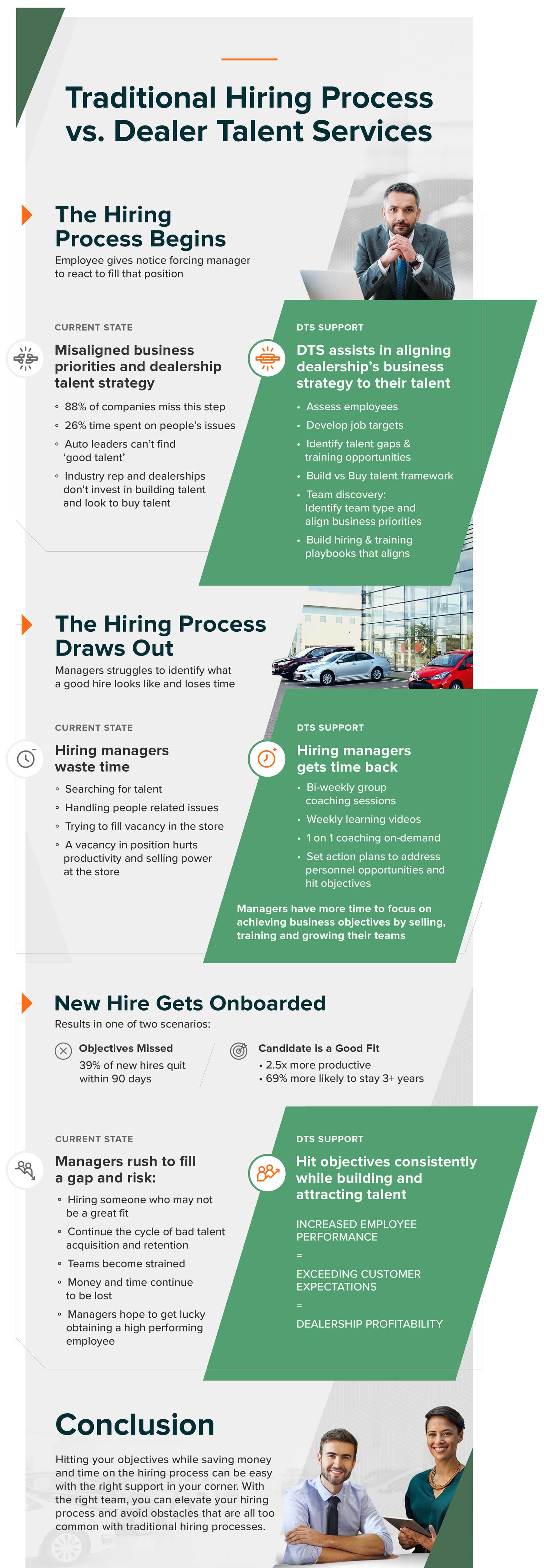 Traditional Hiring Process vs. Dealer Talent Services

The Hiring Process Begins
Employee gives notice forcing manager to react to fill that position

CURRENT STATE
Misaligned business priorities and dealership talent strategy
◦ 88% of companies miss this step
◦ 26% time spent on people's issues
◦ Auto leaders can't find 'good talent'
◦ Industry rep and dealerships don't invest in building talent and look to buy talent

DTS SUPPORT
DTS assists in aligning dealership's business strategy to their talent
• Assess employees
• Develop job targets
• Identify talent gaps & training opportunities
• Build vs Buy talent framework
• Team discovery: Identify team type and align business priorities
• Build hiring & training playbooks that aligns

The Hiring Process Draws Out
Managers struggles to identify what a good hire looks like and loses time

CURRENT STATE
Hiring managers waste time
◦ Searching for talent
◦ Handling people related issues
◦ Trying to fill vacancy in the store
◦ A vacancy in position hurts productivity and selling power at the store

DTS SUPPORT
Hiring managers gets time back
• Bi-weekly group coaching sessions
• Weekly learning videos
• 1 on 1 coaching on-demand
• Set action plans to address personnel opportunities and hit objectives

Managers have more time to focus on achieving business objectives by selling, training and growing their teams

New Hire Gets Onboarded
Results in one of two scenarios:

Objectives Missed
39% of new hires quit within 90 days

Candidate is a Good Fit
• 2.5x more productive
• 69% more likely to stay 3+ years

CURRENT STATE
Managers rush to fill a gap and risk:
◦ Hiring someone who may not be a great fit
◦ Continue the cycle of bad talent acquisition and retention
◦ Teams become strained
◦ Money and time continue to be lost
◦ Managers hope to get lucky obtaining a high performing employee

DTS SUPPORT
Hit objectives consistently while building and attracting talent

INCREASED EMPLOYEE PERFORMANCE
=
EXCEEDING CUSTOMER EXPECTATIONS
=
DEALERSHIP PROFITABILITY

Conclusion
Hitting your objectives while saving money and time on the hiring process can be easy with the right support in your corner. With the right team, you can elevate your hiring process and avoid obstacles that are all too common with traditional hiring processes.