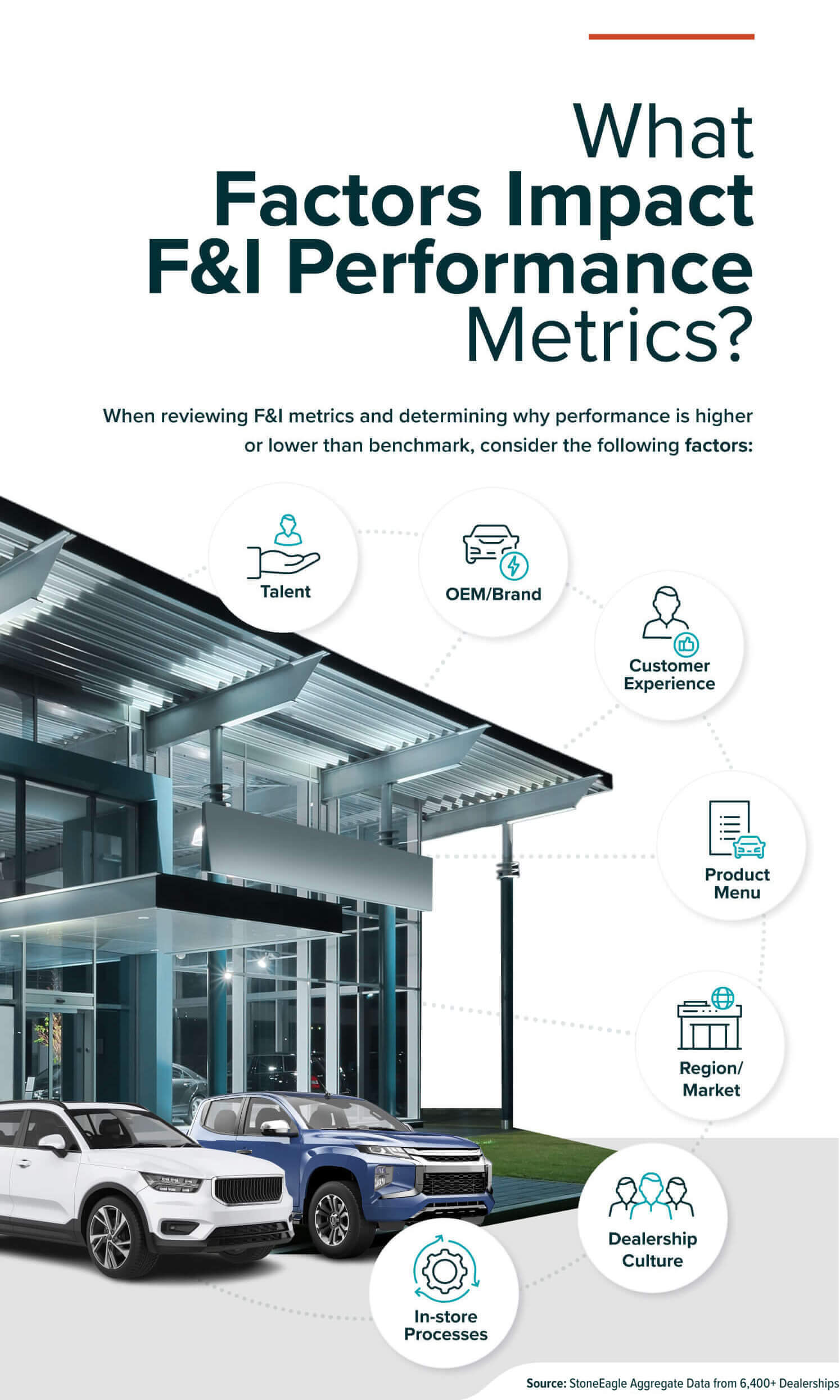 What Factors Impact F&I Performance Metrics?

When reviewing F&I metrics and determining why performance is higher or lower than benchmark, consider the following factors:

Talent

OEM/Brand

Customer Experience

Product Menu

Region/ Market

Dealership Culture

In-store Processes

Source: StoneEagle Aggregate Data from 6,400+ Dealerships